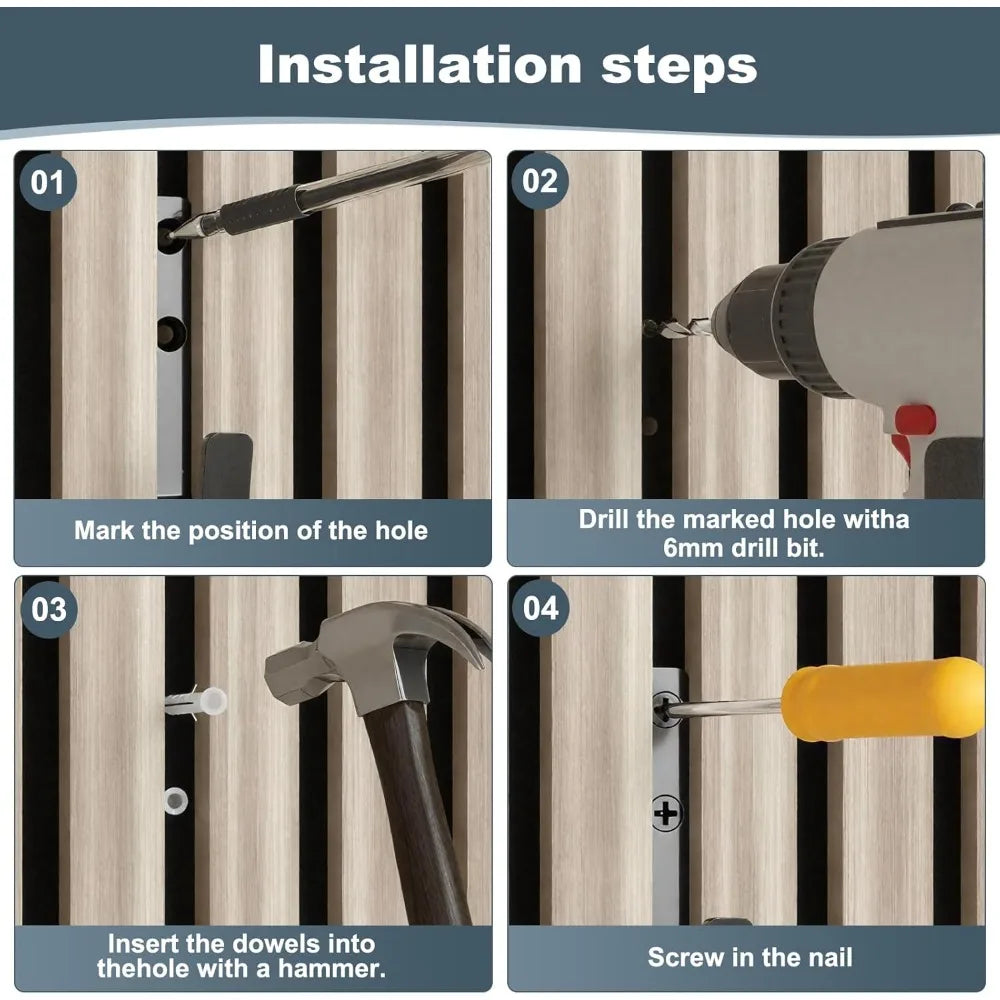 Installation steps

01

Mark the position of the hole

02

Drill the marked hole witha 6mm drill bit.

03

Insert the dowels into thehole with a hammer.

04

Screw in the nail